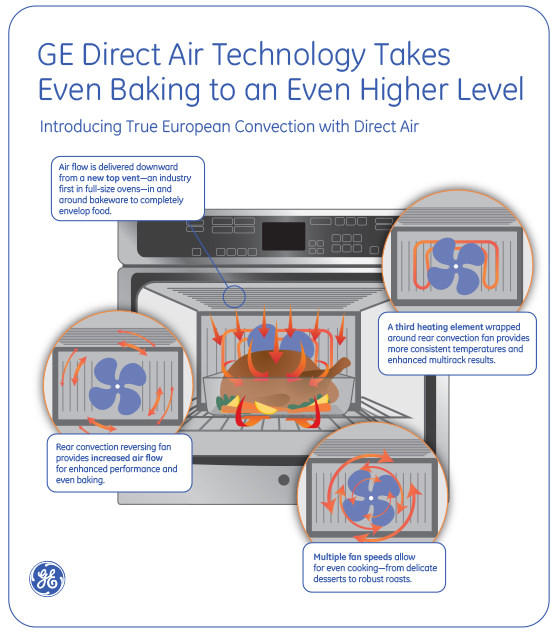 GE Direct Air Technology Takes Even Baking to an Even Higher Level

Introducing True European Convection with Direct Air

Air flow is delivered downward from a new top vent—an industry first in full-size ovens—in and around bakeware to completely envelop food.

A third heating element wrapped around rear convection fan provides more consistent temperatures and enhanced multirack results.

Rear convection reversing fan provides increased air flow for enhanced performance and even baking.

Multiple fan speeds allow for even cooking—from delicate desserts to robust roasts.

GE