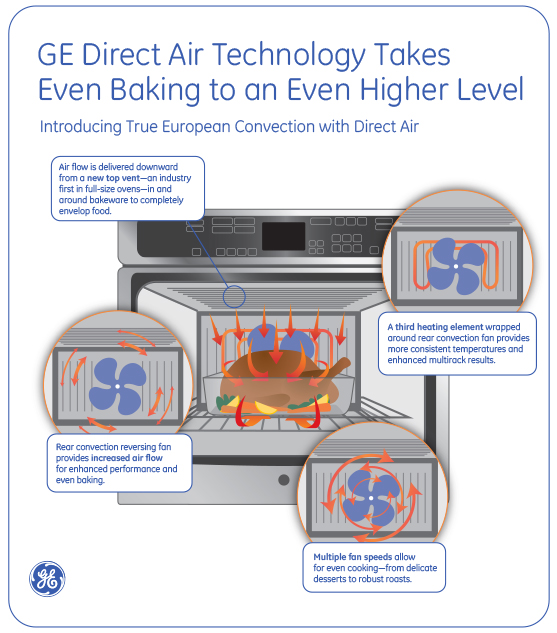 GE Direct Air Technology Takes Even Baking to an Even Higher Level

Introducing True European Convection with Direct Air

Air flow is delivered downward from a new top vent—an industry first in full-size ovens—in and around bakeware to completely envelop food.

A third heating element wrapped around rear convection fan provides more consistent temperatures and enhanced multirack results.

Rear convection reversing fan provides increased air flow for enhanced performance and even baking.

Multiple fan speeds allow for even cooking—from delicate desserts to robust roasts.

GE